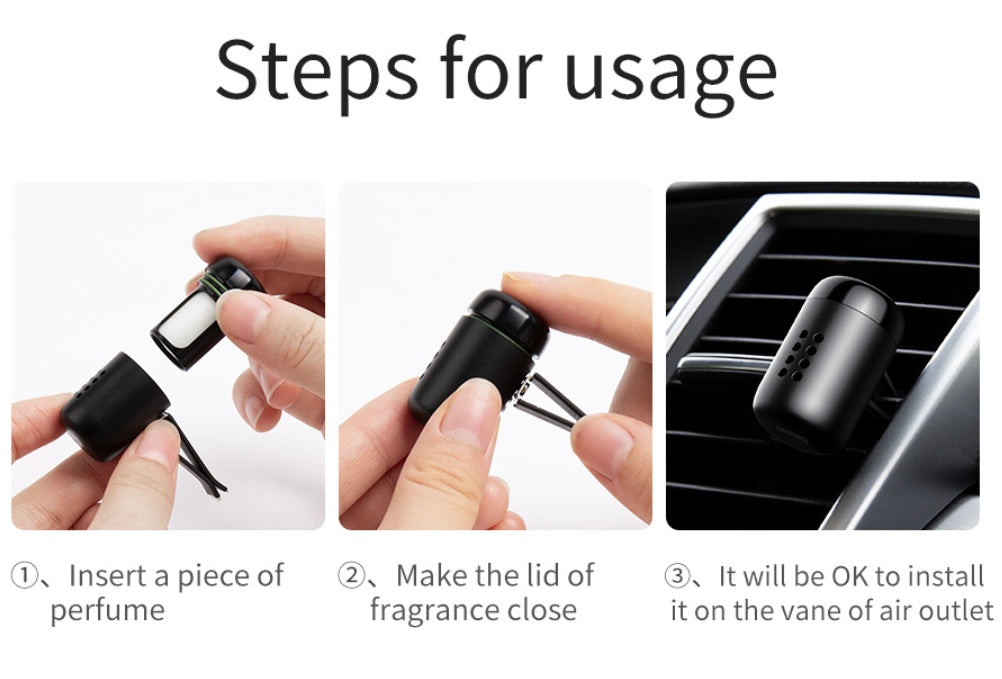 Steps for usage

①、Insert a piece of perfume

②、Make the lid of fragrance close

③、It will be OK to install it on the vane of air outlet