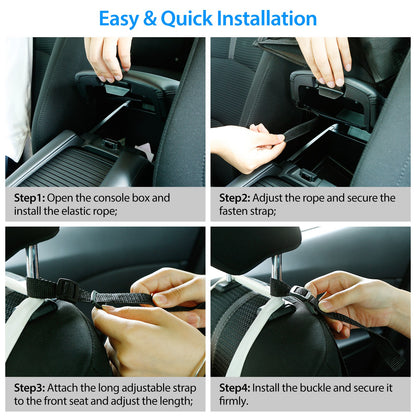 Easy & Quick Installation

Step1: Open the console box and install the elastic rope;

Step2: Adjust the rope and secure the fasten strap;

Step3: Attach the long adjustable strap to the front seat and adjust the length;

Step4: Install the buckle and secure it firmly.