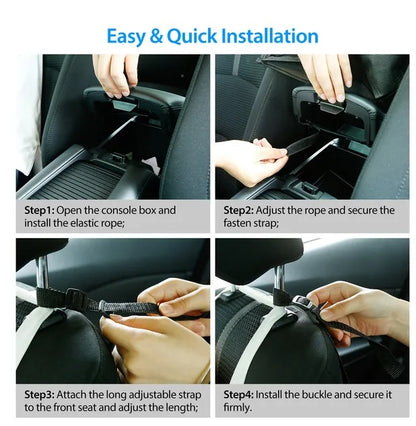 Easy & Quick Installation

Step1: Open the console box and install the elastic rope;

Step2: Adjust the rope and secure the fasten strap;

Step3: Attach the long adjustable strap to the front seat and adjust the length;

Step4: Install the buckle and secure it firmly.